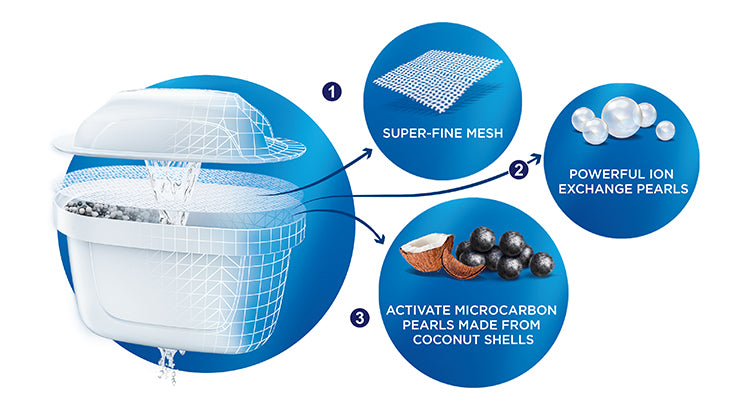 1
SUPER-FINE MESH

2
POWERFUL ION EXCHANGE PEARLS

3
ACTIVATE MICROCARBON PEARLS MADE FROM COCONUT SHELLS