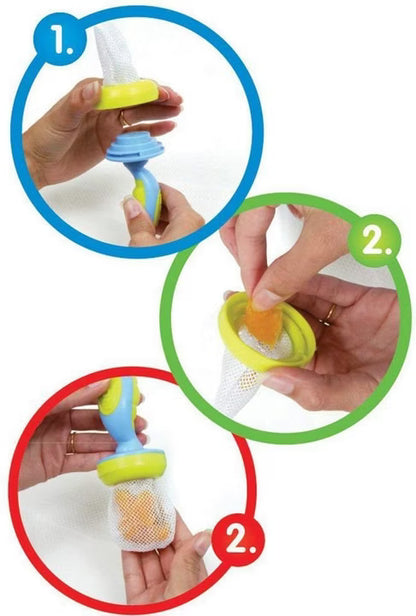 1.

2.

2.